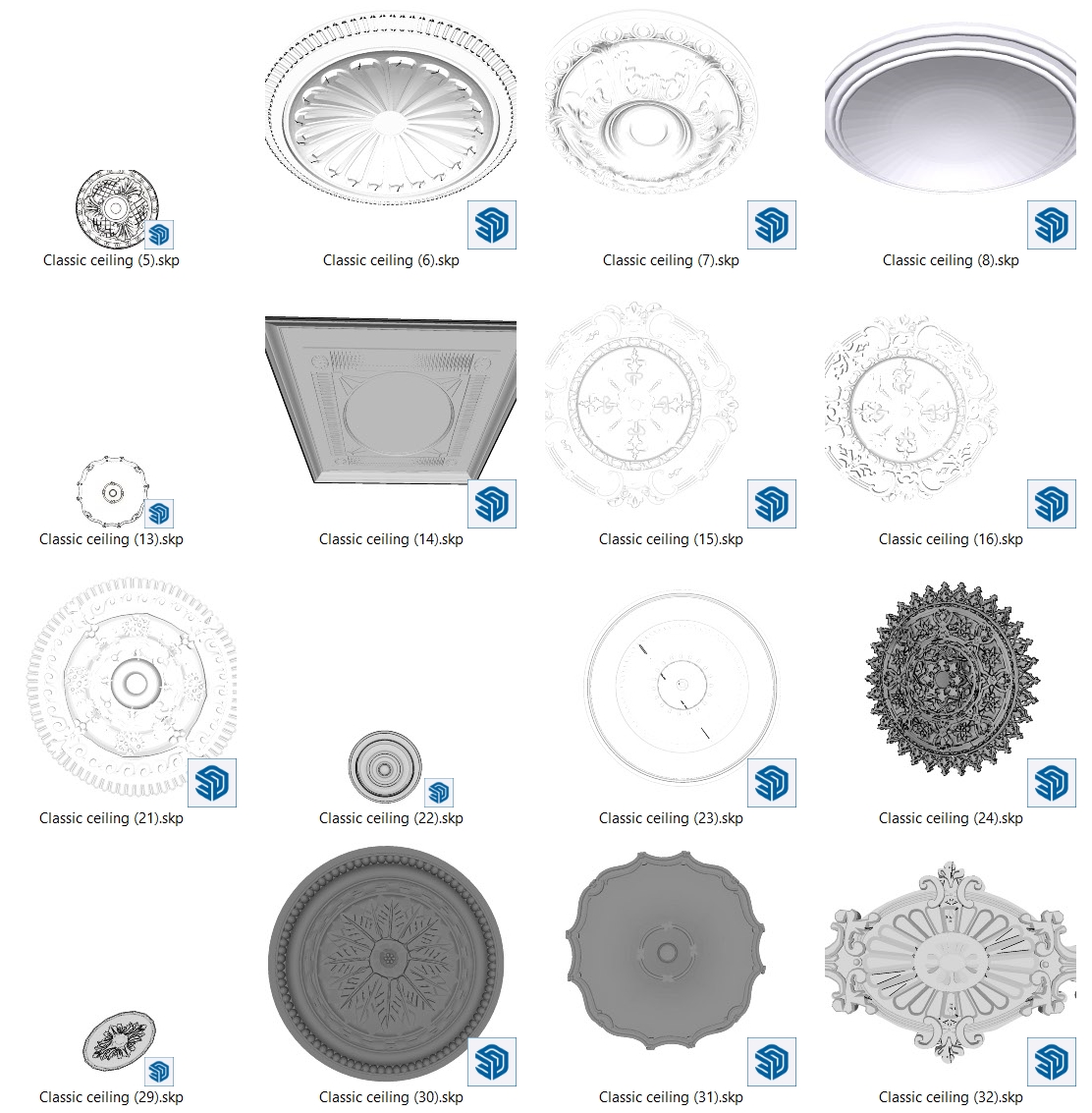 Classic ceiling (5).skp

Classic ceiling (6).skp

Classic ceiling (7).skp

Classic ceiling (8).skp

Classic ceiling (13).skp

Classic ceiling (14).skp

Classic ceiling (15).skp

Classic ceiling (16).skp

Classic ceiling (21).skp

Classic ceiling (22).skp

Classic ceiling (23).skp

Classic ceiling (24).skp

Classic ceiling (29).skp

Classic ceiling (30).skp

Classic ceiling (31).skp

Classic ceiling (32).skp