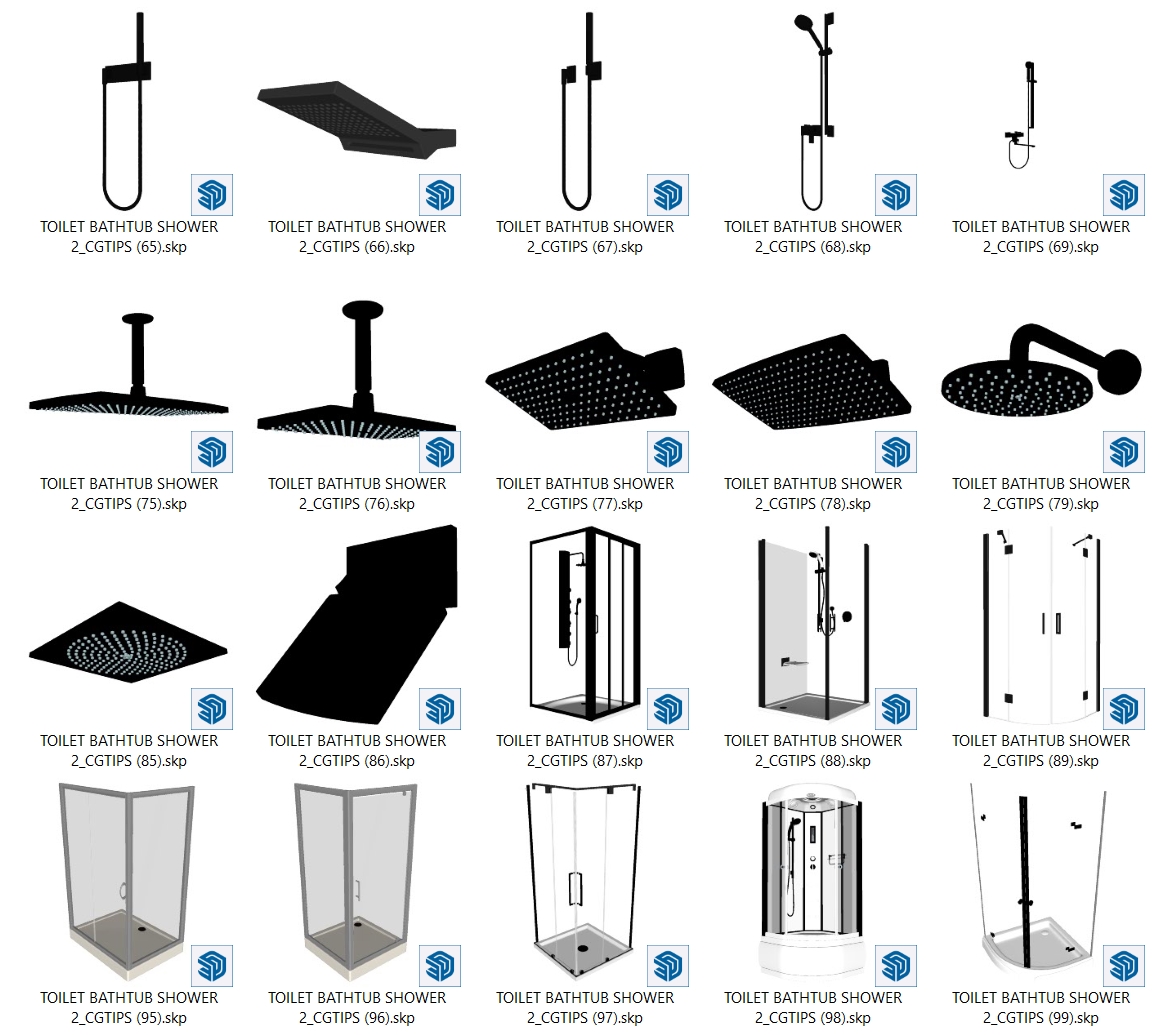 TOILET BATHTUB SHOWER 2_CGTIPS (65).skp

TOILET BATHTUB SHOWER 2_CGTIPS (66).skp

TOILET BATHTUB SHOWER 2_CGTIPS (67).skp

TOILET BATHTUB SHOWER 2_CGTIPS (68).skp

TOILET BATHTUB SHOWER 2_CGTIPS (69).skp

TOILET BATHTUB SHOWER 2_CGTIPS (75).skp

TOILET BATHTUB SHOWER 2_CGTIPS (76).skp

TOILET BATHTUB SHOWER 2_CGTIPS (77).skp

TOILET BATHTUB SHOWER 2_CGTIPS (78).skp

TOILET BATHTUB SHOWER 2_CGTIPS (79).skp

TOILET BATHTUB SHOWER 2_CGTIPS (85).skp

TOILET BATHTUB SHOWER 2_CGTIPS (86).skp

TOILET BATHTUB SHOWER 2_CGTIPS (87).skp

TOILET BATHTUB SHOWER 2_CGTIPS (88).skp

TOILET BATHTUB SHOWER 2_CGTIPS (89).skp

TOILET BATHTUB SHOWER 2_CGTIPS (95).skp

TOILET BATHTUB SHOWER 2_CGTIPS (96).skp

TOILET BATHTUB SHOWER 2_CGTIPS (97).skp

TOILET BATHTUB SHOWER 2_CGTIPS (98).skp

TOILET BATHTUB SHOWER 2_CGTIPS (99).skp